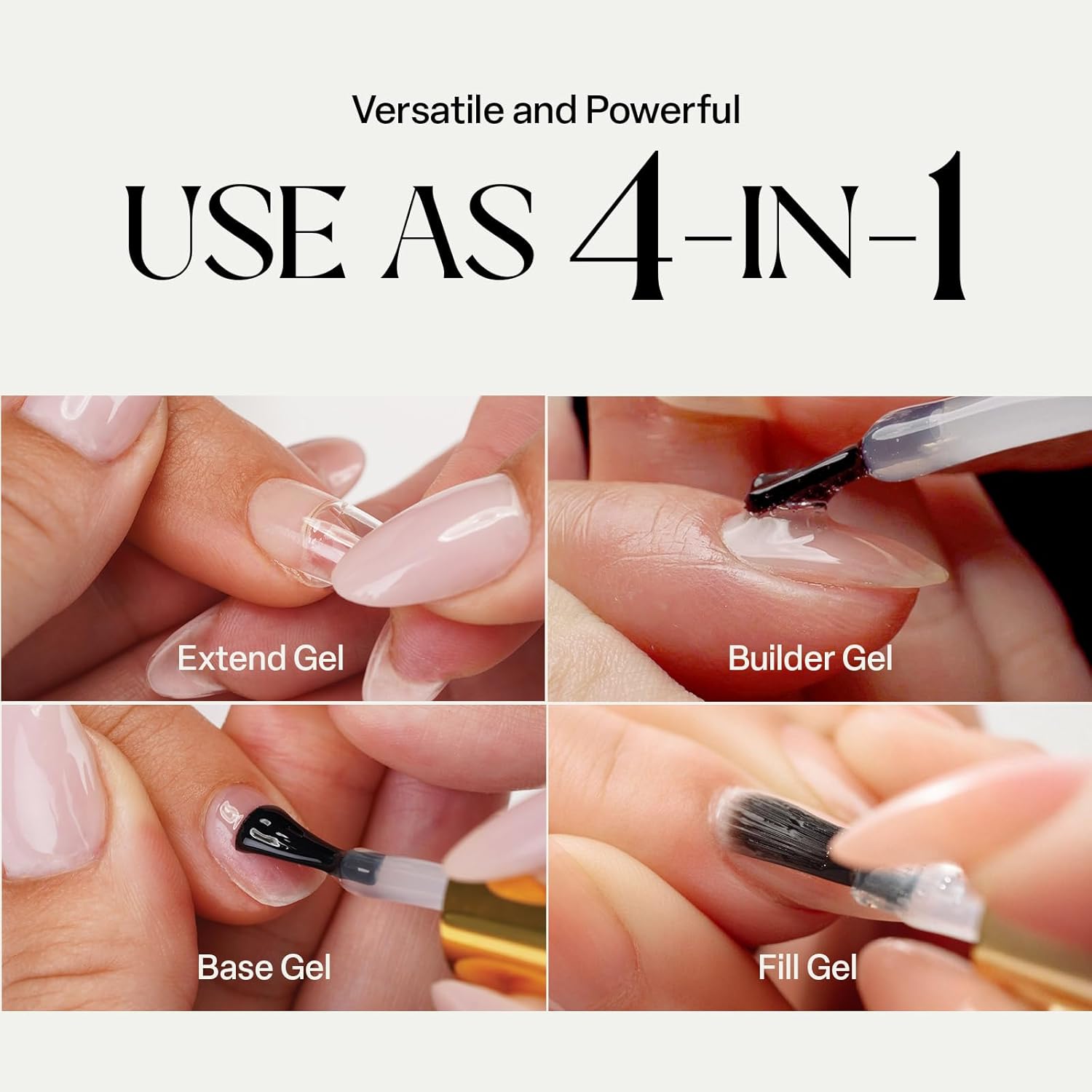 Versatile and Powerful

USE AS 4-IN-1

Extend Gel

Builder Gel

Base Gel

Fill Gel