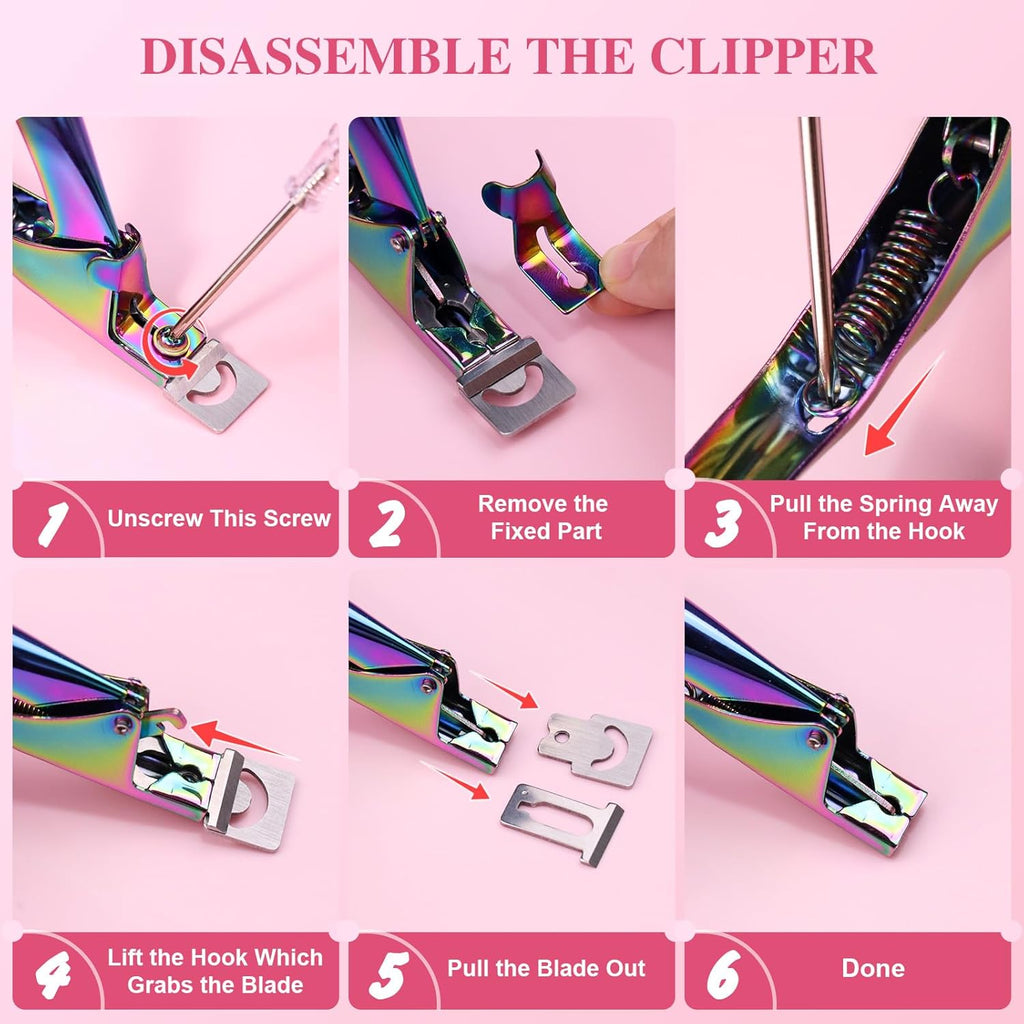 DISASSEMBLE THE CLIPPER

1 Unscrew This Screw

2 Remove the Fixed Part

3 Pull the Spring Away From the Hook

4 Lift the Hook Which Grabs the Blade

5 Pull the Blade Out

6 Done