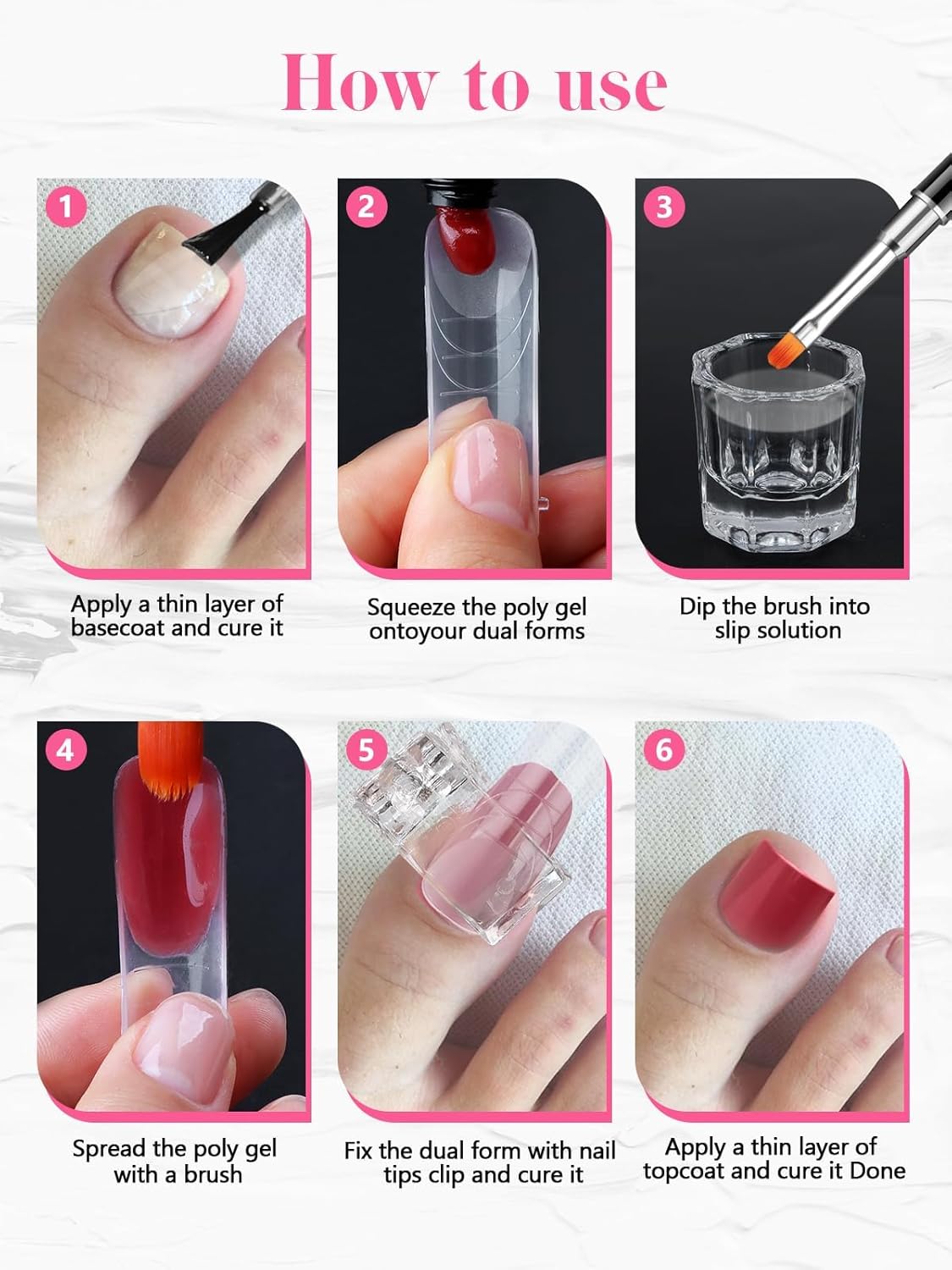 How to use

1
Apply a thin layer of basecoat and cure it

2
Squeeze the poly gel ontoyour dual forms

3
Dip the brush into slip solution

4
Spread the poly gel with a brush

5
Fix the dual form with nail tips clip and cure it

6
Apply a thin layer of topcoat and cure it Done