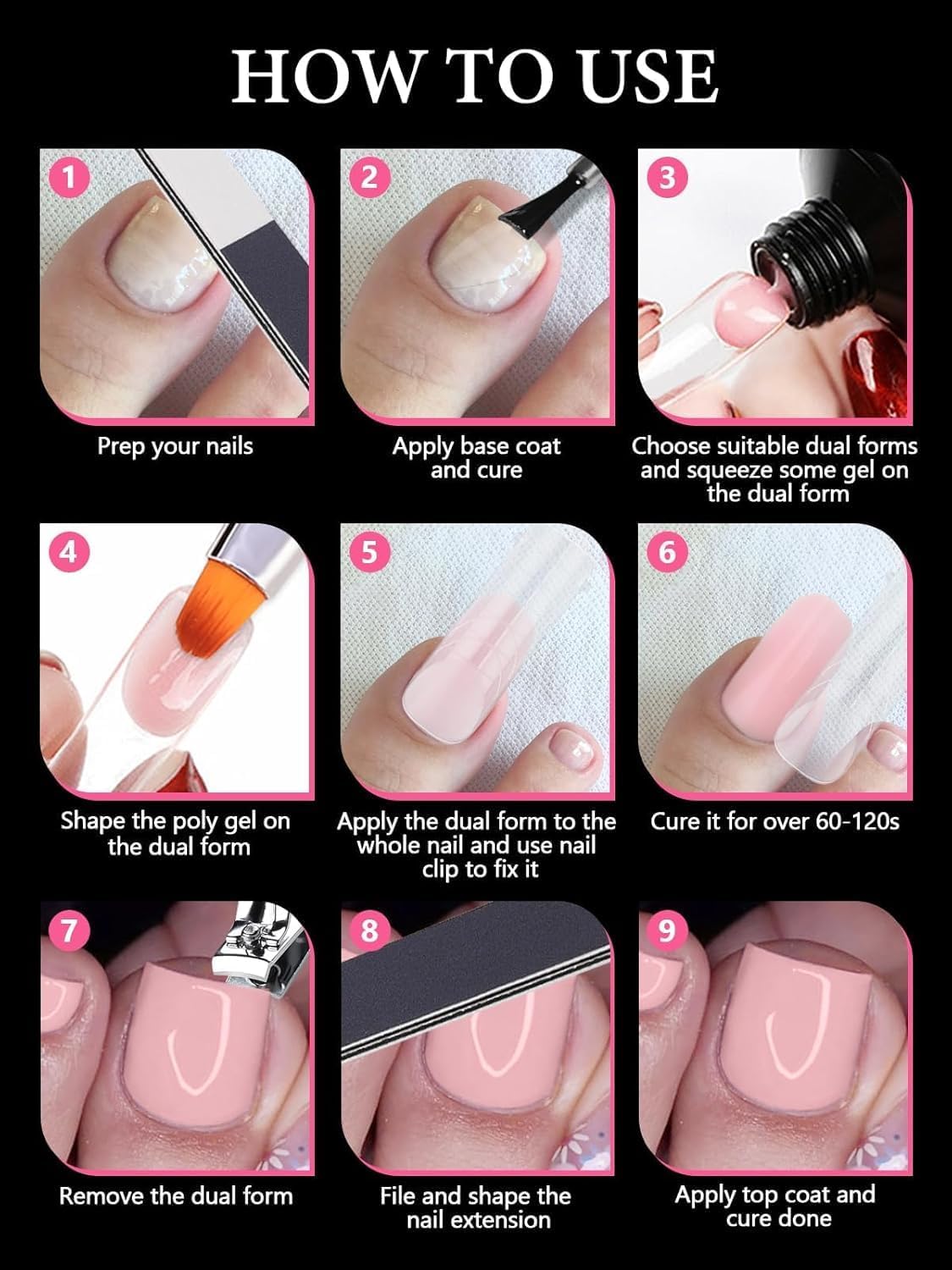 HOW TO USE

1
Prep your nails

2
Apply base coat and cure

3
Choose suitable dual forms and squeeze some gel on the dual form

4
Shape the poly gel on the dual form

5
Apply the dual form to the whole nail and use nail clip to fix it

6
Cure it for over 60-120s

7
Remove the dual form

8
File and shape the nail extension

9
Apply top coat and cure done