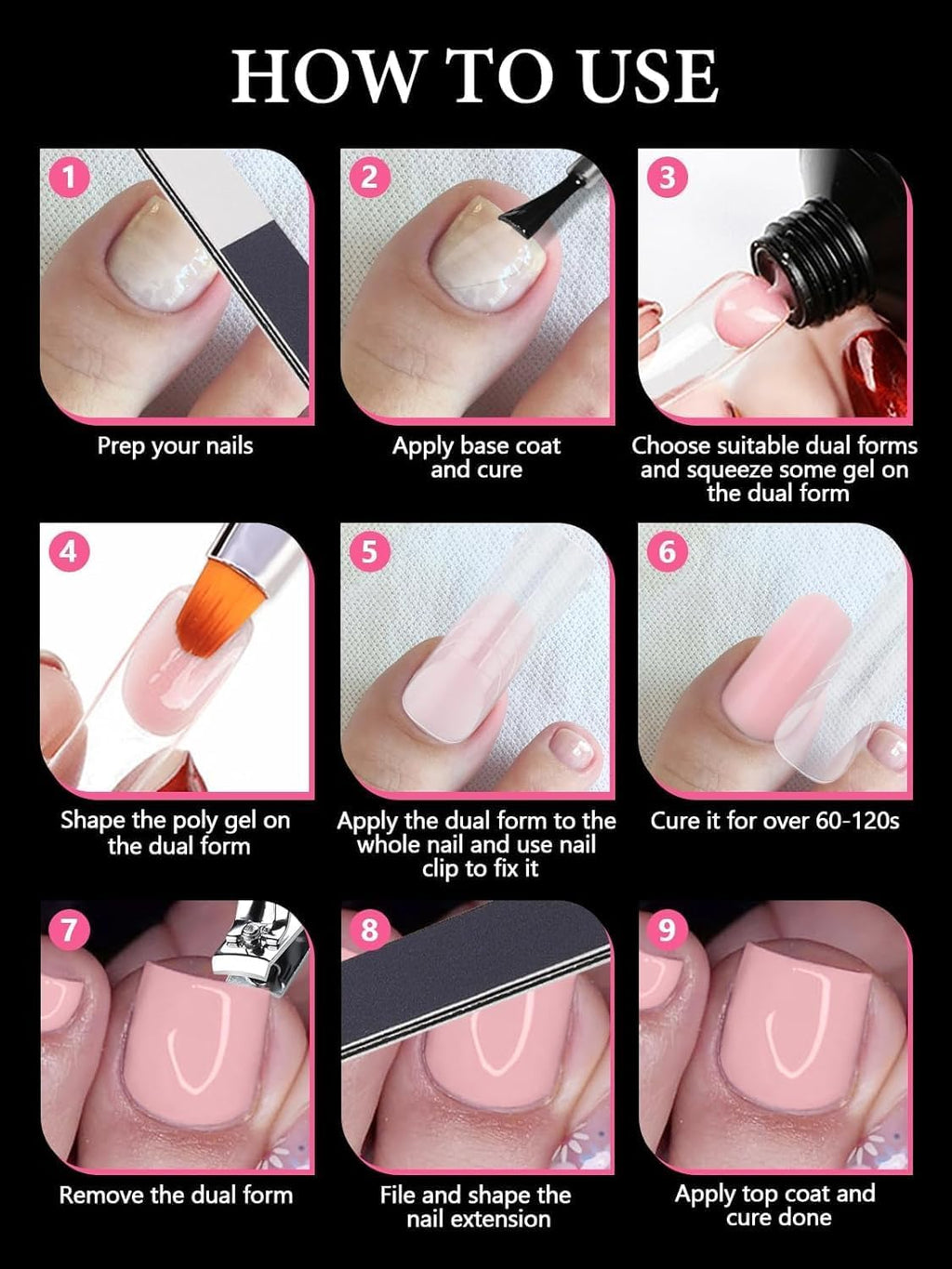 HOW TO USE

1
Prep your nails

2
Apply base coat and cure

3
Choose suitable dual forms and squeeze some gel on the dual form

4
Shape the poly gel on the dual form

5
Apply the dual form to the whole nail and use nail clip to fix it

6
Cure it for over 60-120s

7
Remove the dual form

8
File and shape the nail extension

9
Apply top coat and cure done