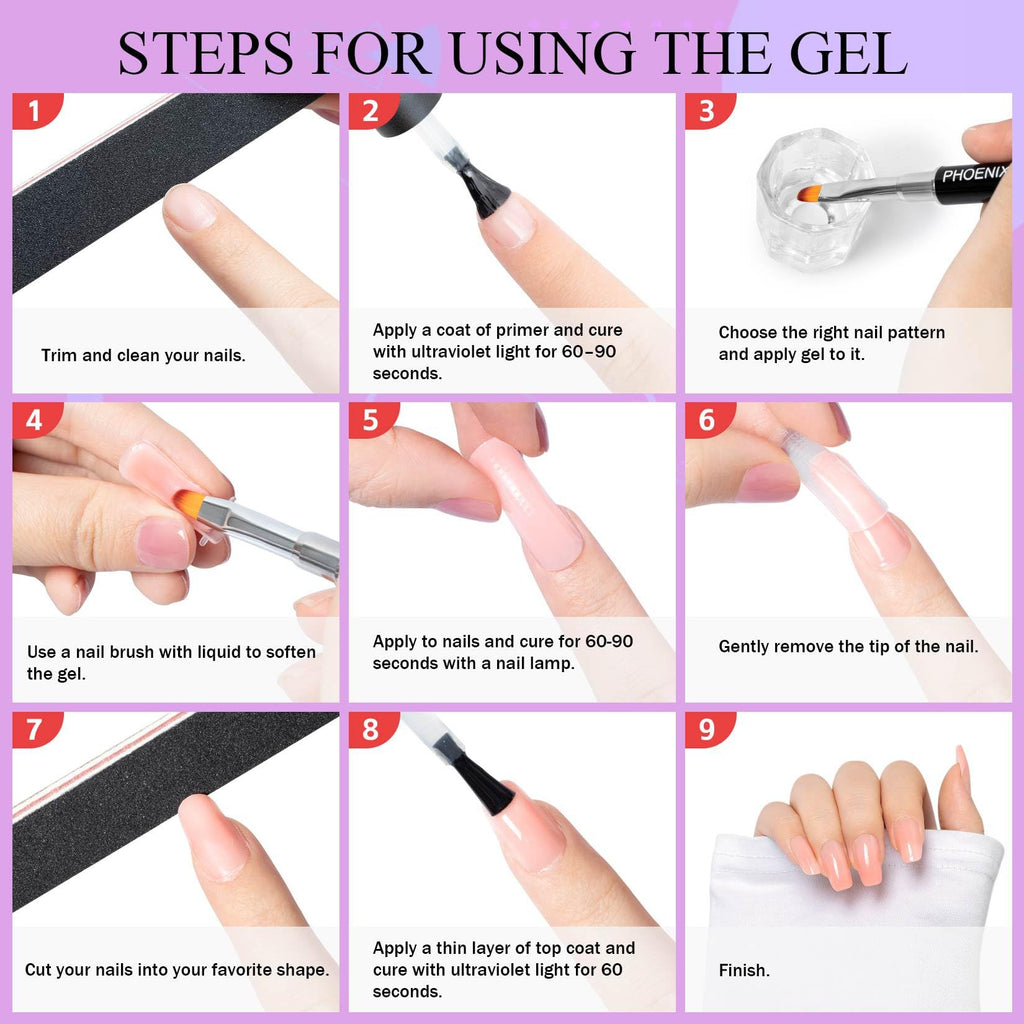 STEPS FOR USING THE GEL

1

Trim and clean your nails.

2

Apply a coat of primer and cure with ultraviolet light for 60-90 seconds.

3

PHOENIX

Choose the right nail pattern and apply gel to it.

4

Use a nail brush with liquid to soften the gel.

5

Apply to nails and cure for 60-90 seconds with a nail lamp.

6

Gently remove the tip of the nail.

7

Cut your nails into your favorite shape.

8

Apply a thin layer of top coat and cure with ultraviolet light for 60 seconds.

9

Finish.