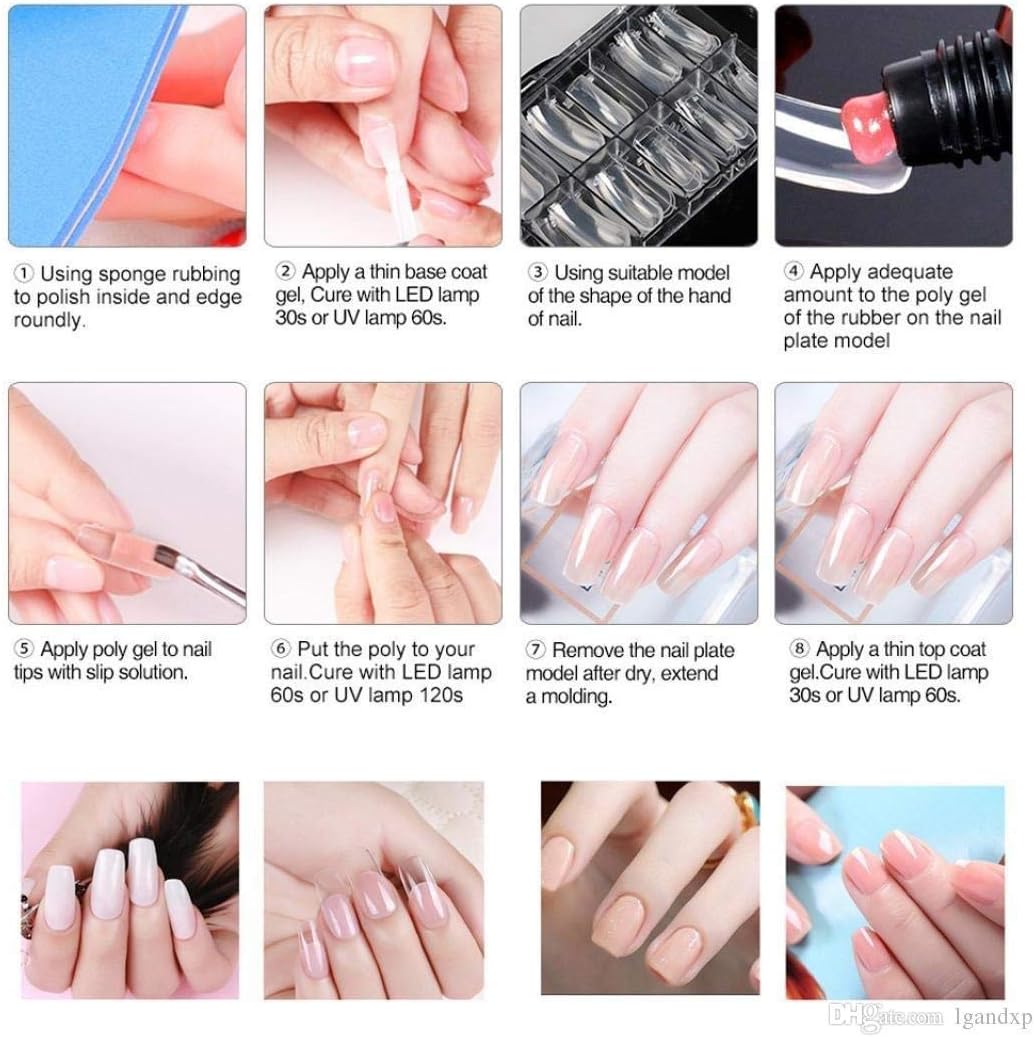 ① Using sponge rubbing to polish inside and edge roundly.

② Apply a thin base coat gel, Cure with LED lamp 30s or UV lamp 60s.

③ Using suitable model of the shape of the hand of nail.

④ Apply adequate amount to the poly gel of the rubber on the nail plate model

⑤ Apply poly gel to nail tips with slip solution.

⑥ Put the poly to your nail.Cure with LED lamp 60s or UV lamp 120s

⑦ Remove the nail plate model after dry, extend a molding.

⑧ Apply a thin top coat gel.Cure with LED lamp 30s or UV lamp 60s.

DHgate.com lgandxp