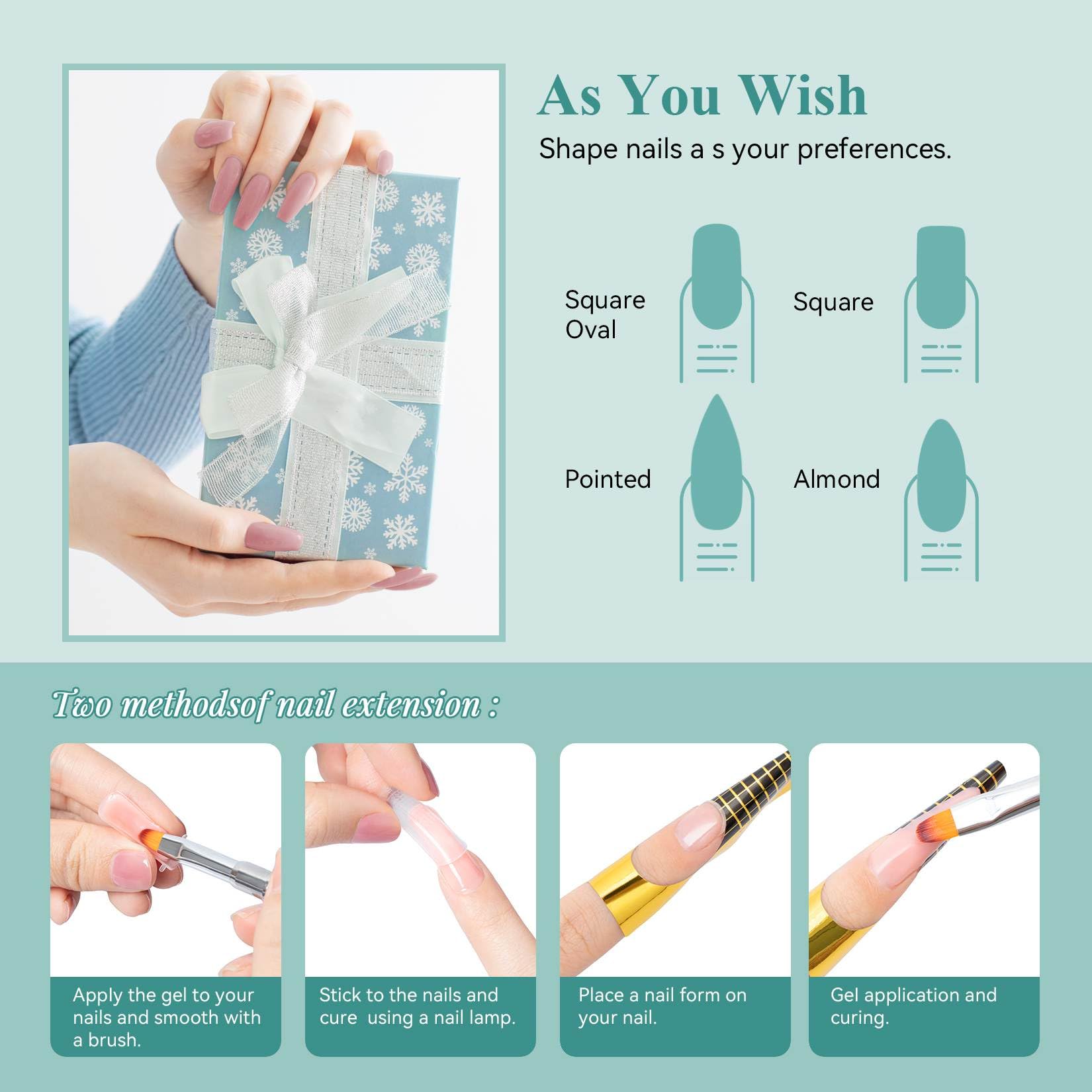 As You Wish

Shape nails a s your preferences.

Square Oval

Square

Pointed

Almond

Two methodsof nail extension :

Apply the gel to your nails and smooth with a brush.

Stick to the nails and cure using a nail lamp.

Place a nail form on your nail.

Gel application and curing.