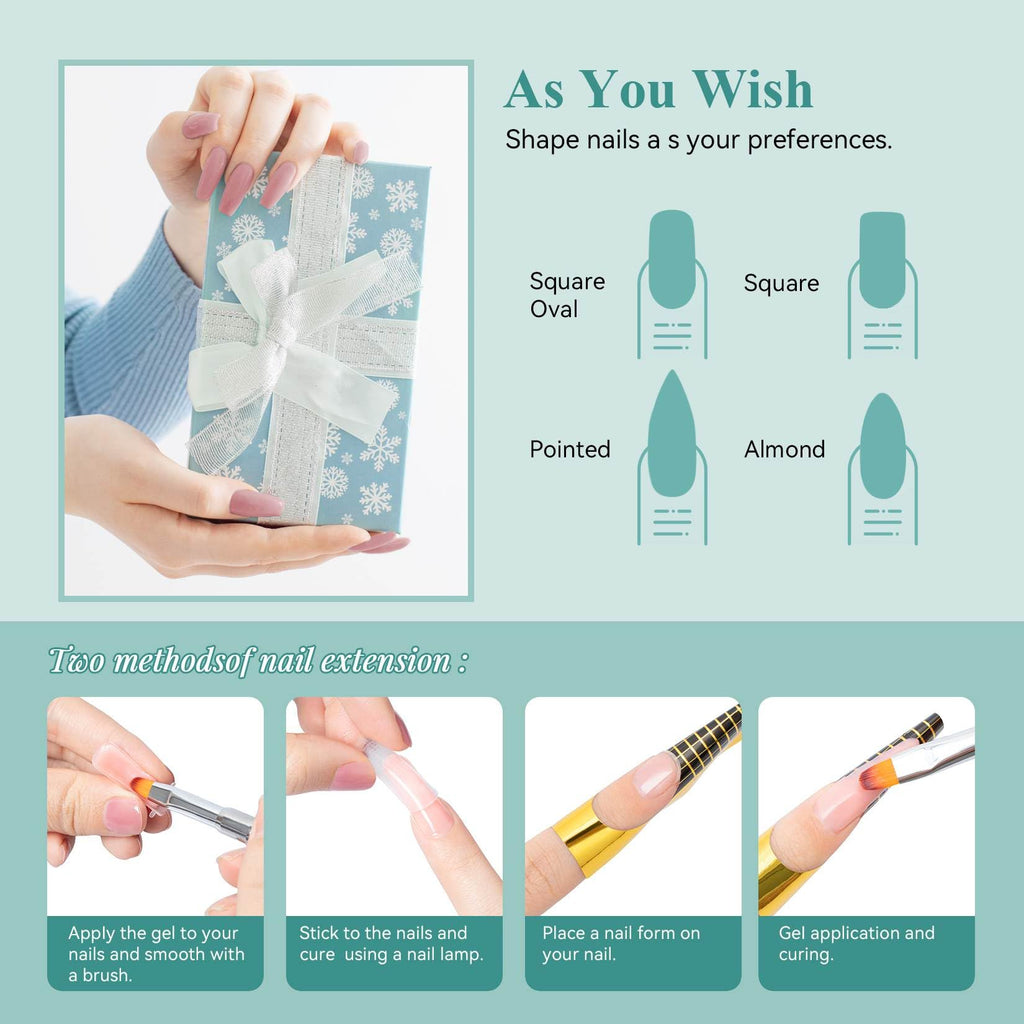 As You Wish
Shape nails a s your preferences.

Square Oval

Square

Pointed

Almond

Two methodsof nail extension :

Apply the gel to your nails and smooth with a brush.

Stick to the nails and cure using a nail lamp.

Place a nail form on your nail.

Gel application and curing.