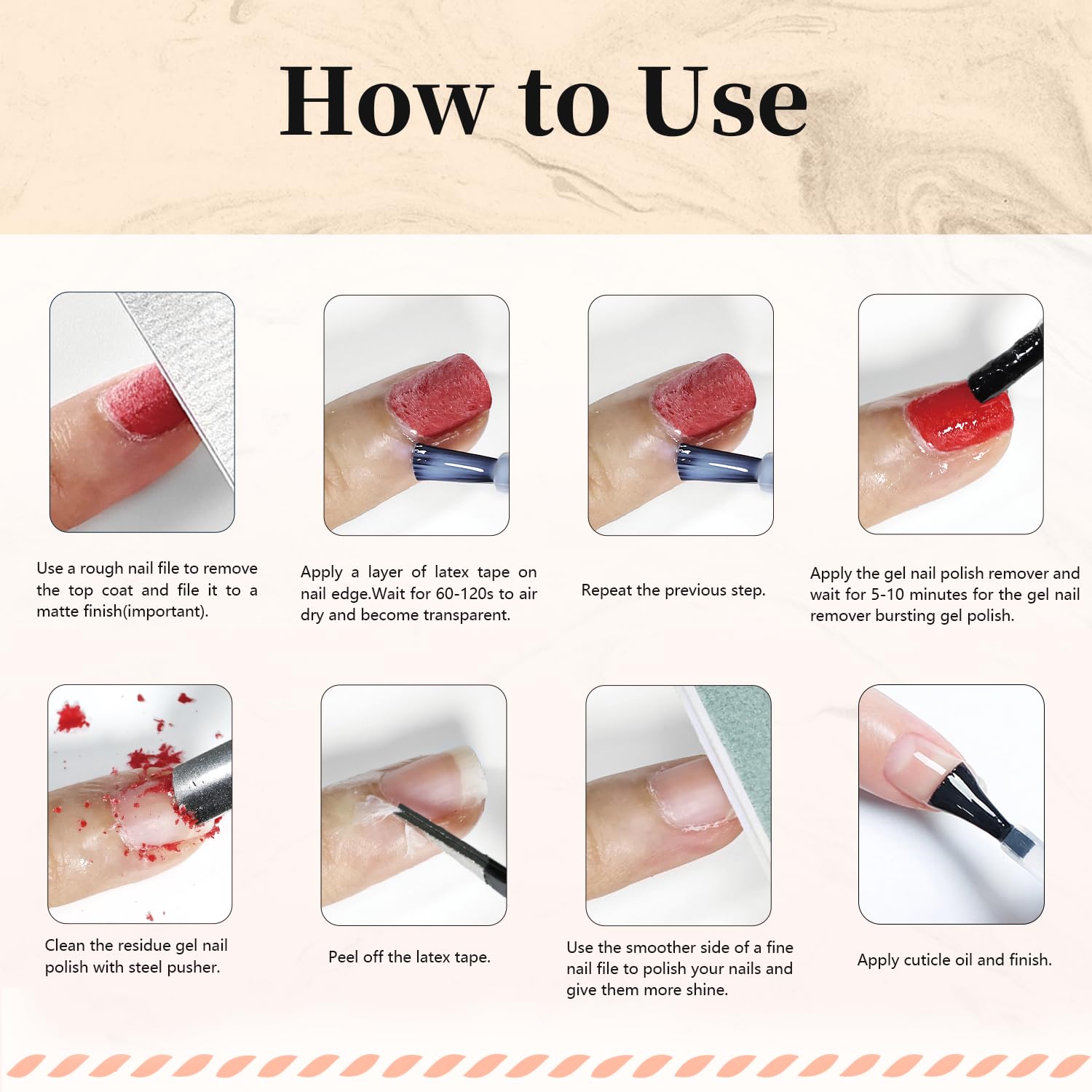 How to Use

Use a rough nail file to remove the top coat and file it to a matte finish(important).

Apply a layer of latex tape on nail edge.Wait for 60-120s to air dry and become transparent.

Repeat the previous step.

Apply the gel nail polish remover and wait for 5-10 minutes for the gel nail remover bursting gel polish.

Clean the residue gel nail polish with steel pusher.

Peel off the latex tape.

Use the smoother side of a fine nail file to polish your nails and give them more shine.

Apply cuticle oil and finish.