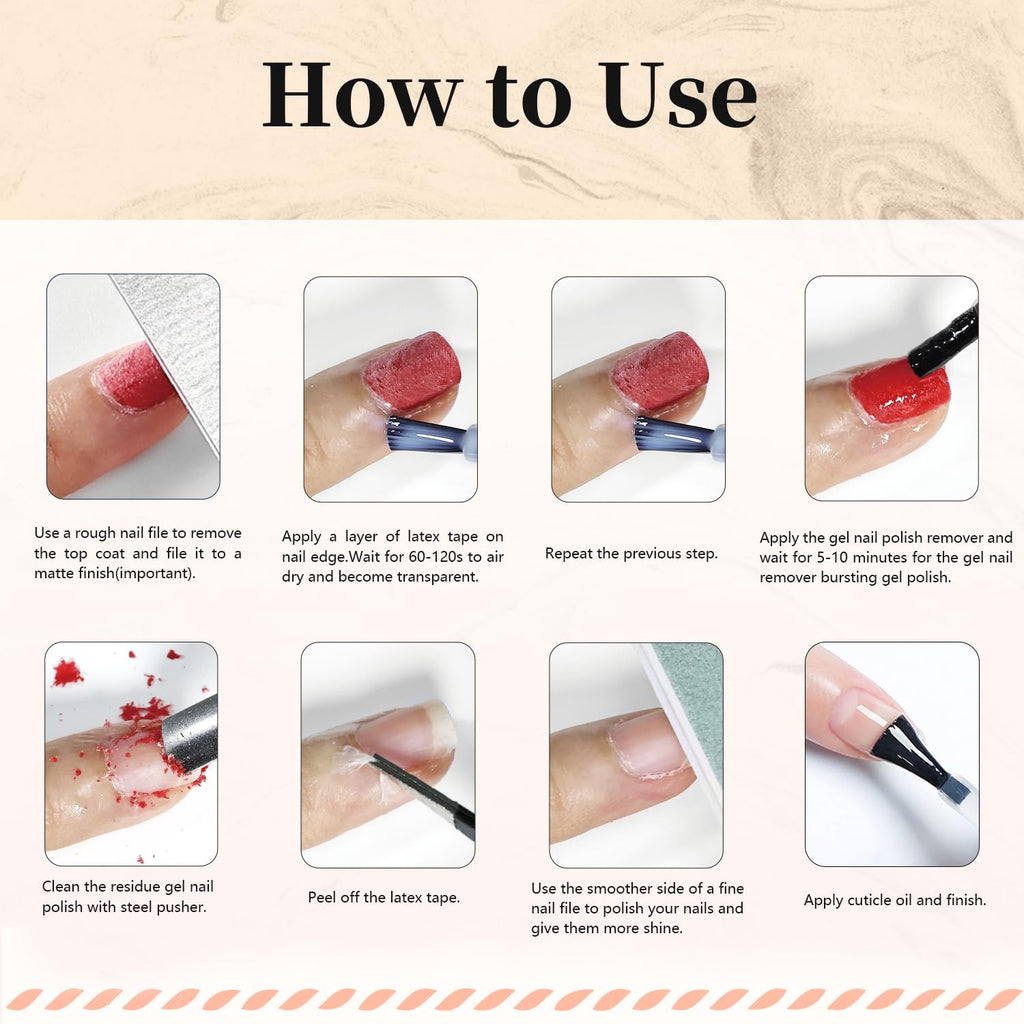 How to Use

Use a rough nail file to remove the top coat and file it to a matte finish(important).

Apply a layer of latex tape on nail edge.Wait for 60-120s to air dry and become transparent.

Repeat the previous step.

Apply the gel nail polish remover and wait for 5-10 minutes for the gel nail remover bursting gel polish.

Clean the residue gel nail polish with steel pusher.

Peel off the latex tape.

Use the smoother side of a fine nail file to polish your nails and give them more shine.

Apply cuticle oil and finish.