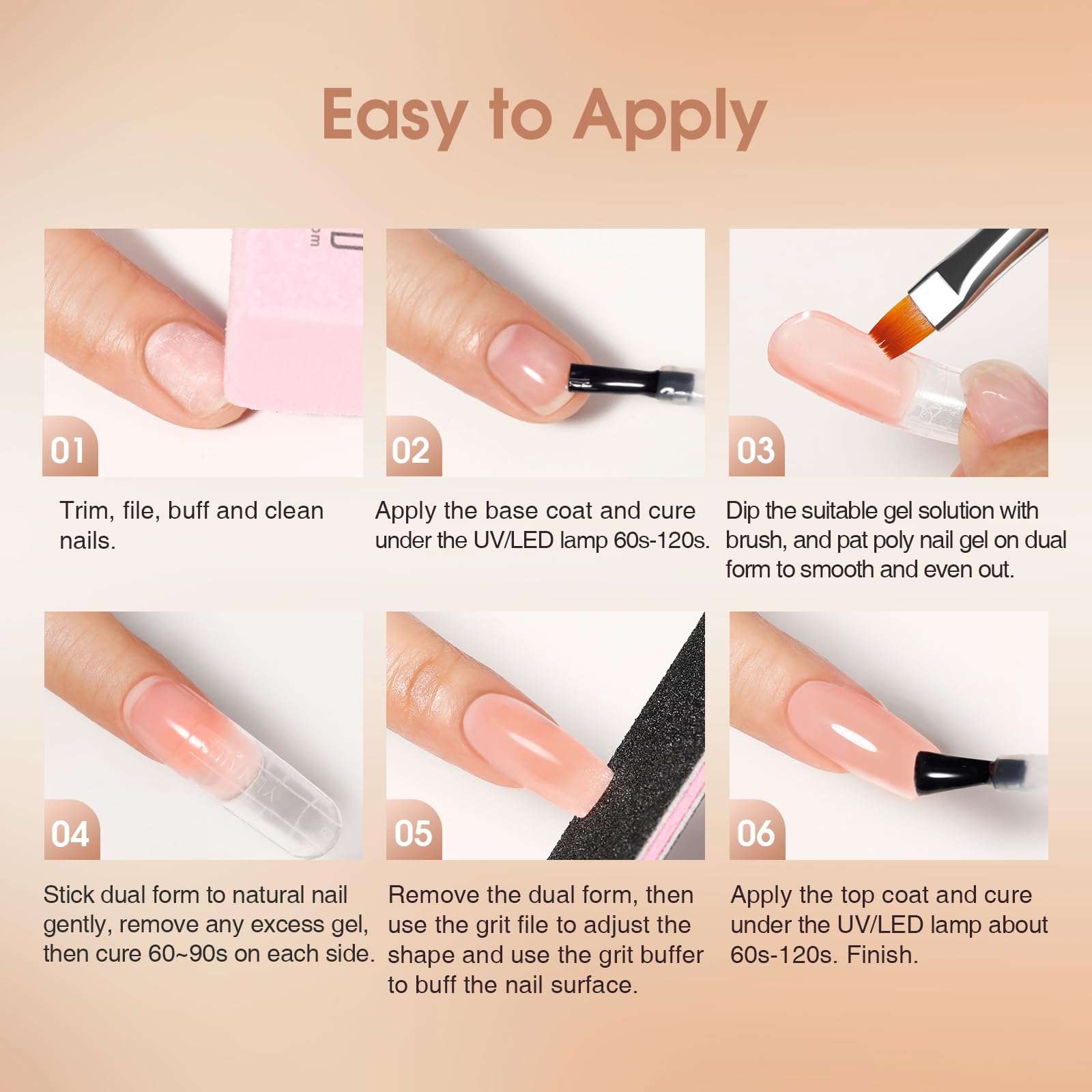 Easy to Apply

01

Trim, file, buff and clean nails.

02

Apply the base coat and cure under the UV/LED lamp 60s-120s.

03

Dip the suitable gel solution with brush, and pat poly nail gel on dual form to smooth and even out.

04

Stick dual form to natural nail gently, remove any excess gel, then cure 60~90s on each side.

05

Remove the dual form, then use the grit file to adjust the shape and use the grit buffer to buff the nail surface.

06

Apply the top coat and cure under the UV/LED lamp about 60s-120s. Finish.