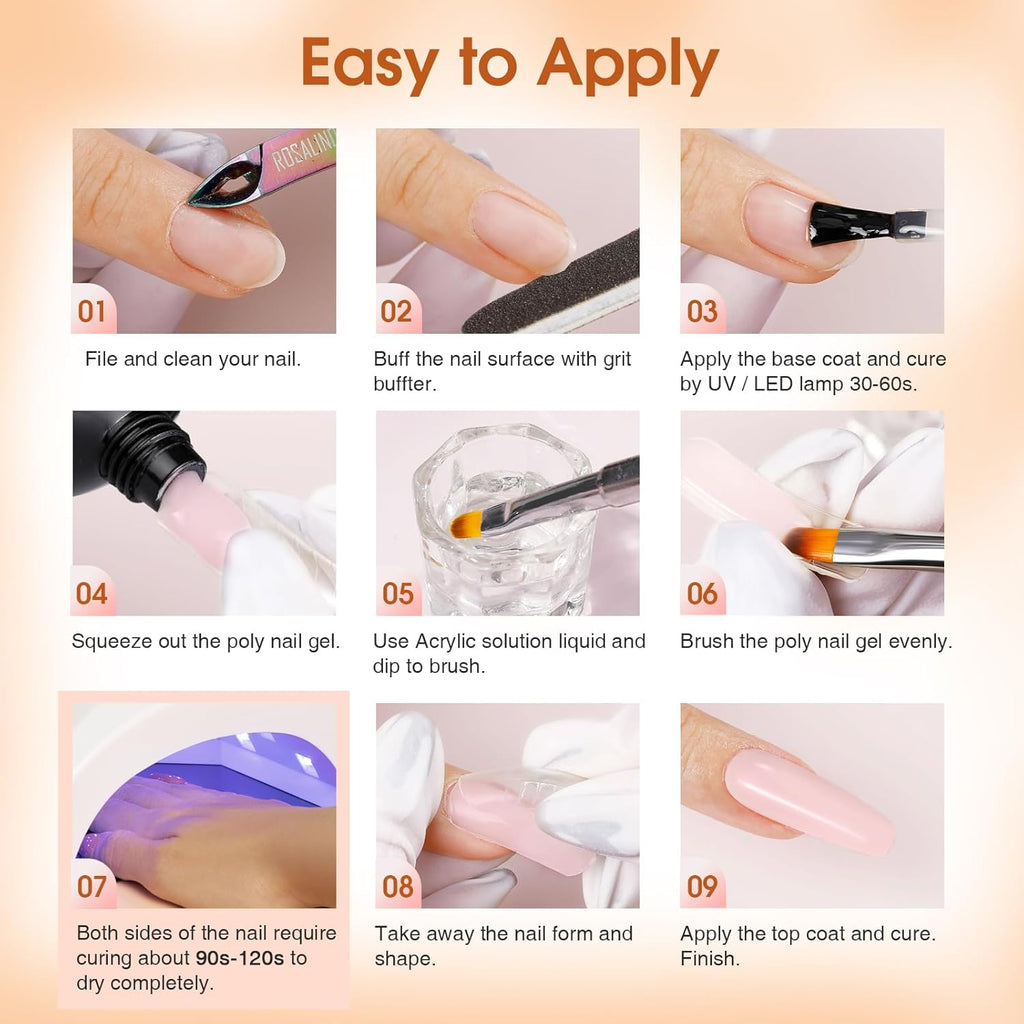 Easy to Apply

ROSALIND

01

File and clean your nail.

02

Buff the nail surface with grit buffter.

03

Apply the base coat and cure by UV / LED lamp 30-60s.

04

Squeeze out the poly nail gel.

05

Use Acrylic solution liquid and dip to brush.

06

Brush the poly nail gel evenly.

07

Both sides of the nail require curing about 90s-120s to dry completely.

08

Take away the nail form and shape.

09

Apply the top coat and cure. Finish.