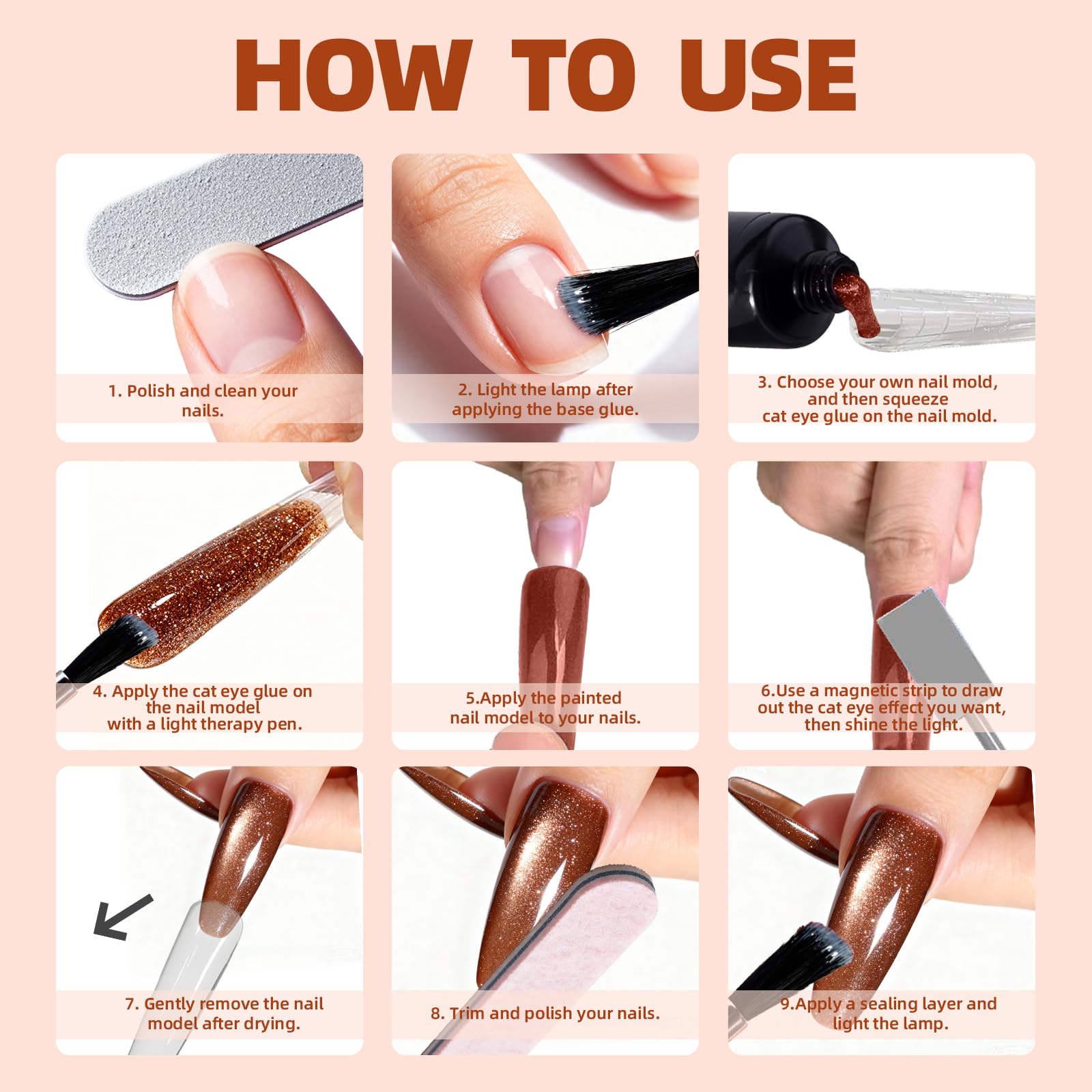 HOW TO USE

1. Polish and clean your nails.

2. Light the lamp after applying the base glue.

3. Choose your own nail mold, and then squeeze cat eye glue on the nail mold.

4. Apply the cat eye glue on the nail model with a light therapy pen.

5.Apply the painted nail model to your nails.

6.Use a magnetic strip to draw out the cat eye effect you want, then shine the light.

7. Gently remove the nail model after drying.

8. Trim and polish your nails.

9.Apply a sealing layer and light the lamp.