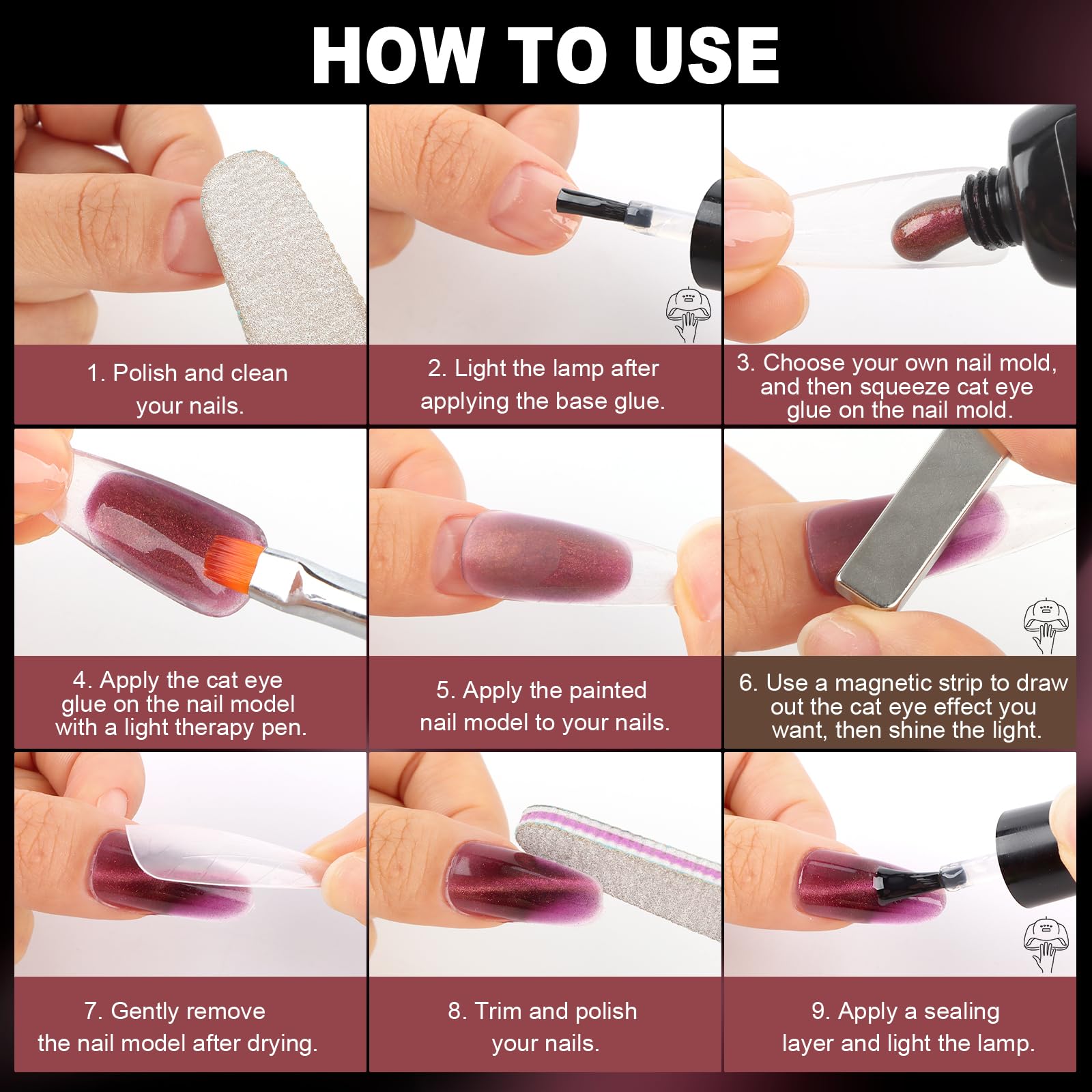 HOW TO USE

1. Polish and clean your nails.

2. Light the lamp after applying the base glue.

3. Choose your own nail mold, and then squeeze cat eye glue on the nail mold.

4. Apply the cat eye glue on the nail model with a light therapy pen.

5. Apply the painted nail model to your nails.

6. Use a magnetic strip to draw out the cat eye effect you want, then shine the light.

7. Gently remove the nail model after drying.

8. Trim and polish your nails.

9. Apply a sealing layer and light the lamp.