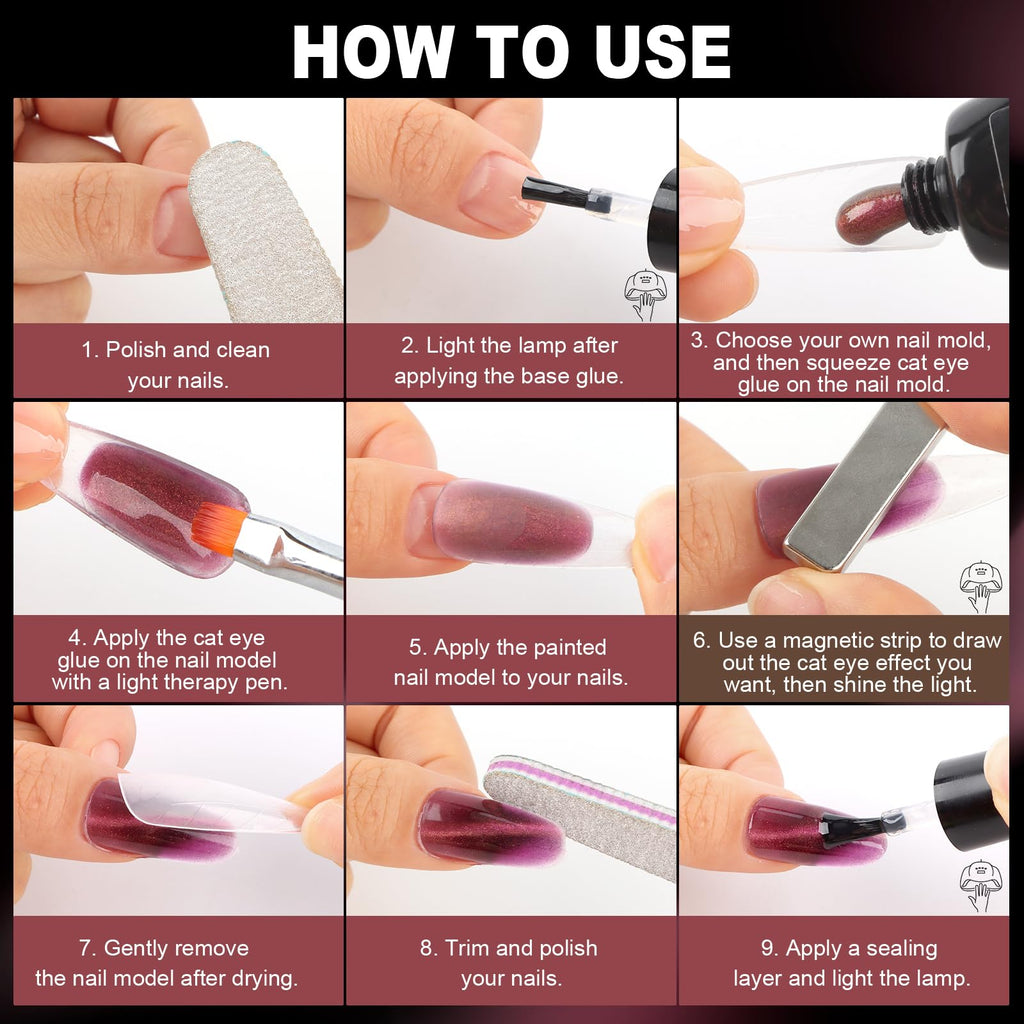 HOW TO USE

1. Polish and clean your nails.

2. Light the lamp after applying the base glue.

3. Choose your own nail mold, and then squeeze cat eye glue on the nail mold.

4. Apply the cat eye glue on the nail model with a light therapy pen.

5. Apply the painted nail model to your nails.

6. Use a magnetic strip to draw out the cat eye effect you want, then shine the light.

7. Gently remove the nail model after drying.

8. Trim and polish your nails.

9. Apply a sealing layer and light the lamp.