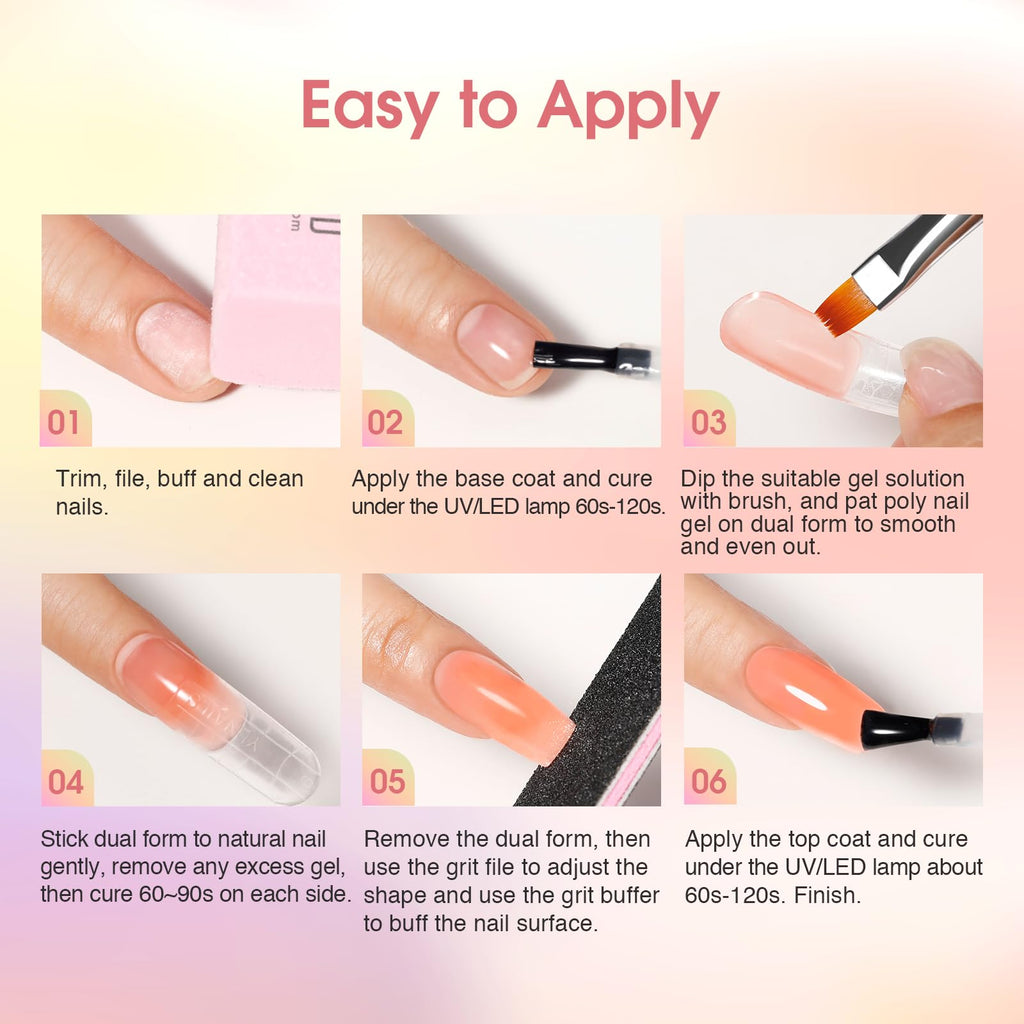 Easy to Apply

01

Trim, file, buff and clean nails.

02

Apply the base coat and cure under the UV/LED lamp 60s-120s.

03

Dip the suitable gel solution with brush, and pat poly nail gel on dual form to smooth and even out.

04

Stick dual form to natural nail gently, remove any excess gel, then cure 60~90s on each side.

05

Remove the dual form, then use the grit file to adjust the shape and use the grit buffer to buff the nail surface.

06

Apply the top coat and cure under the UV/LED lamp about 60s-120s. Finish.