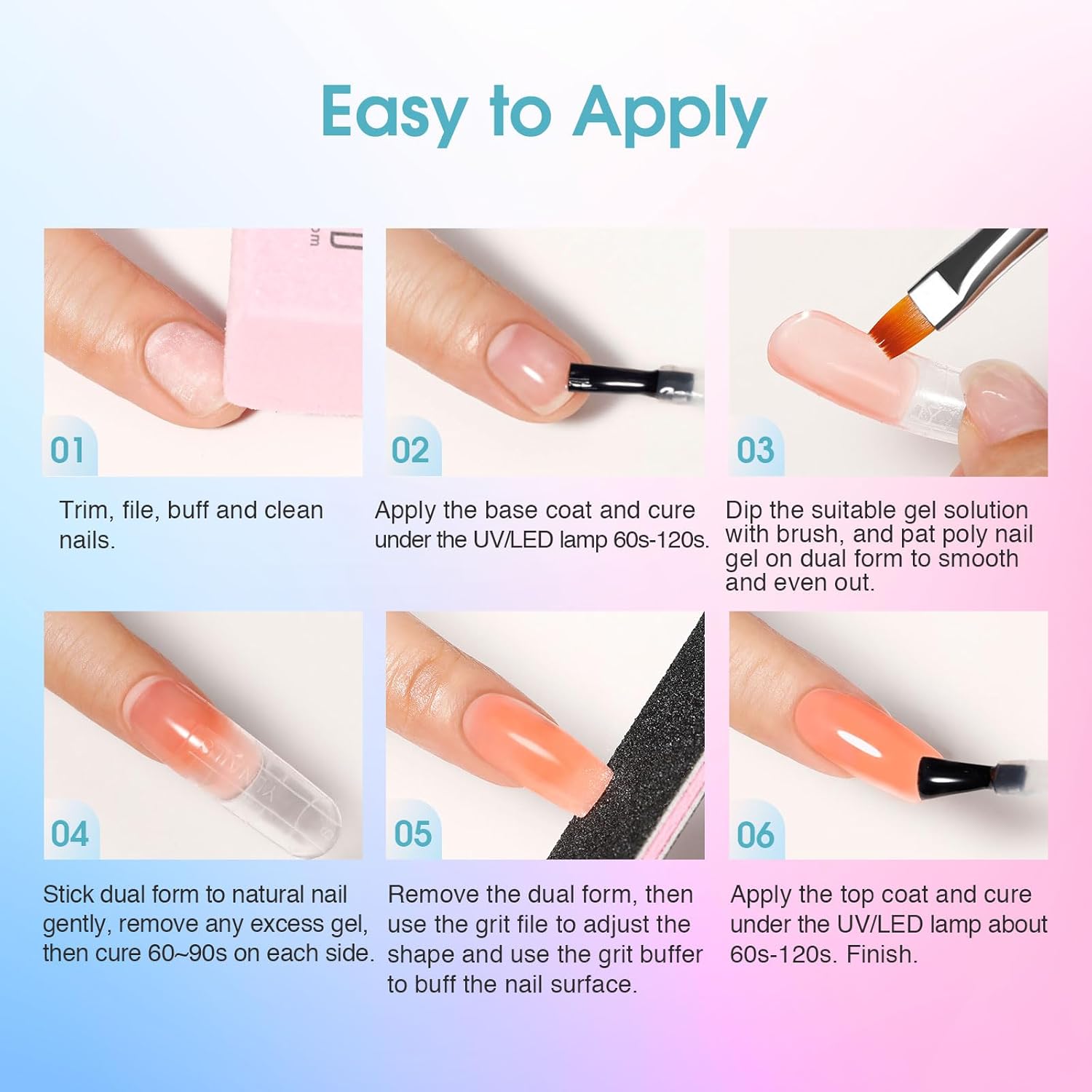 Easy to Apply

01

Trim, file, buff and clean nails.

02

Apply the base coat and cure under the UV/LED lamp 60s-120s.

03

Dip the suitable gel solution with brush, and pat poly nail gel on dual form to smooth and even out.

04

Stick dual form to natural nail gently, remove any excess gel, then cure 60~90s on each side.

05

Remove the dual form, then use the grit file to adjust the shape and use the grit buffer to buff the nail surface.

06

Apply the top coat and cure under the UV/LED lamp about 60s-120s. Finish.