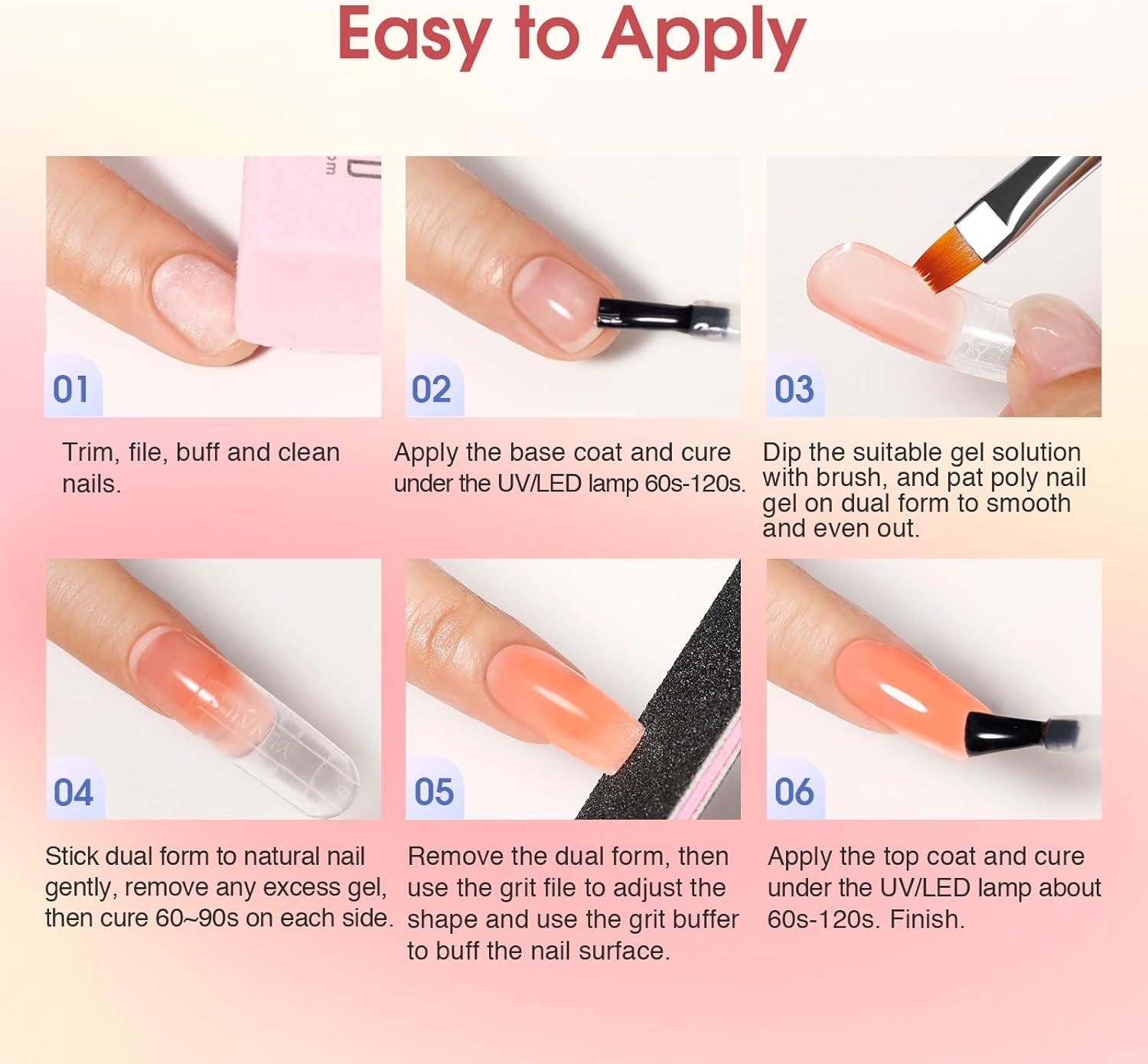 Easy to Apply

01

Trim, file, buff and clean nails.

02

Apply the base coat and cure under the UV/LED lamp 60s-120s.

03

Dip the suitable gel solution with brush, and pat poly nail gel on dual form to smooth and even out.

04

Stick dual form to natural nail gently, remove any excess gel, then cure 60~90s on each side.

05

Remove the dual form, then use the grit file to adjust the shape and use the grit buffer to buff the nail surface.

06

Apply the top coat and cure under the UV/LED lamp about 60s-120s. Finish.