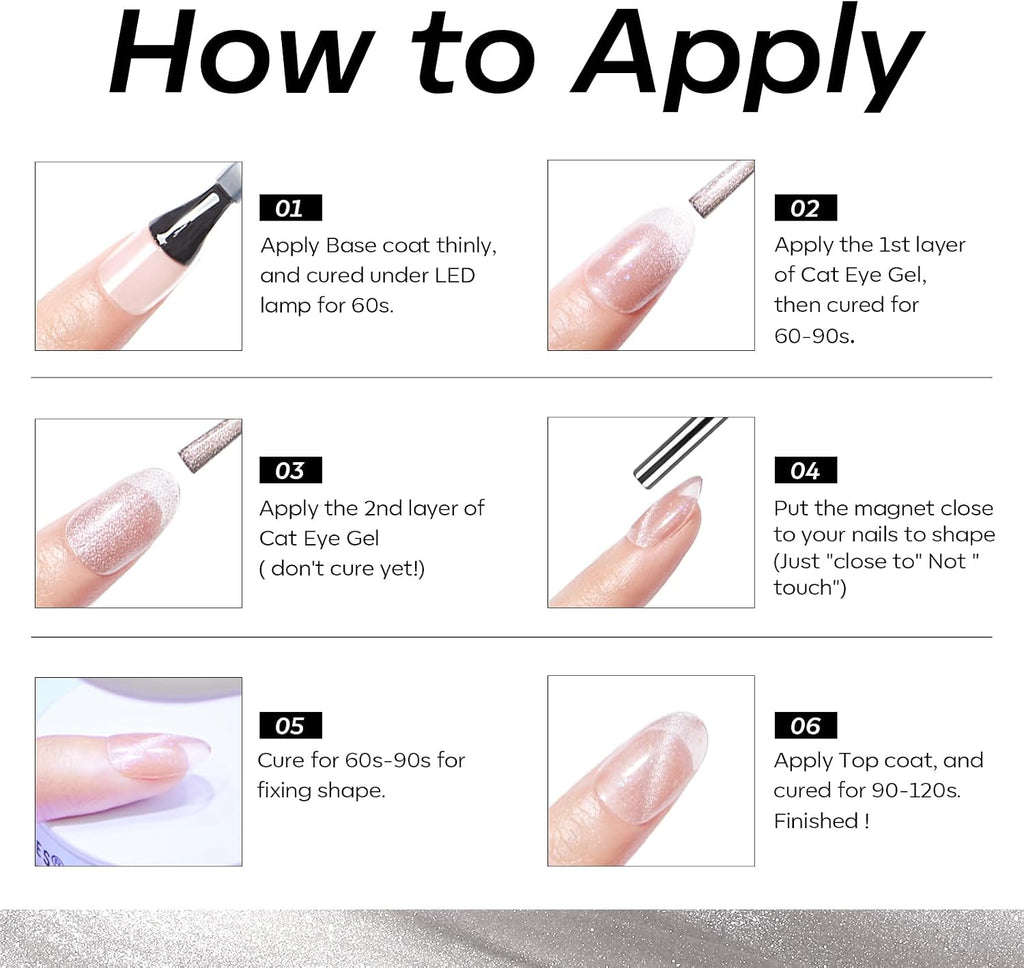 How to Apply

01
Apply Base coat thinly, and cured under LED lamp for 60s.

02
Apply the 1st layer of Cat Eye Gel, then cured for 60-90s.

03
Apply the 2nd layer of Cat Eye Gel ( don't cure yet!)

04
Put the magnet close to your nails to shape (Just "close to" Not " touch")

05
Cure for 60s-90s for fixing shape.

06
Apply Top coat, and cured for 90-120s. Finished !