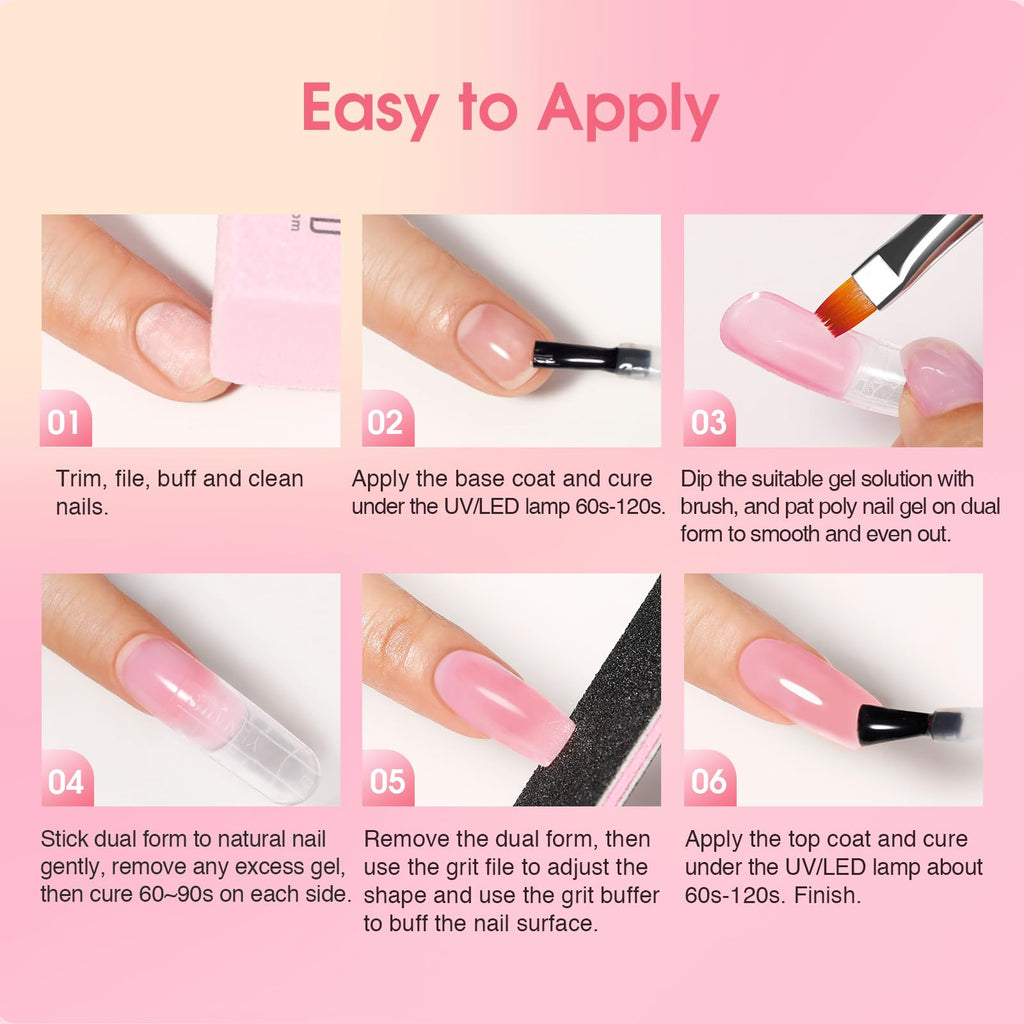 Easy to Apply

01

Trim, file, buff and clean nails.

02

Apply the base coat and cure under the UV/LED lamp 60s-120s.

03

Dip the suitable gel solution with brush, and pat poly nail gel on dual form to smooth and even out.

04

Stick dual form to natural nail gently, remove any excess gel, then cure 60~90s on each side.

05

Remove the dual form, then use the grit file to adjust the shape and use the grit buffer to buff the nail surface.

06

Apply the top coat and cure under the UV/LED lamp about 60s-120s. Finish.