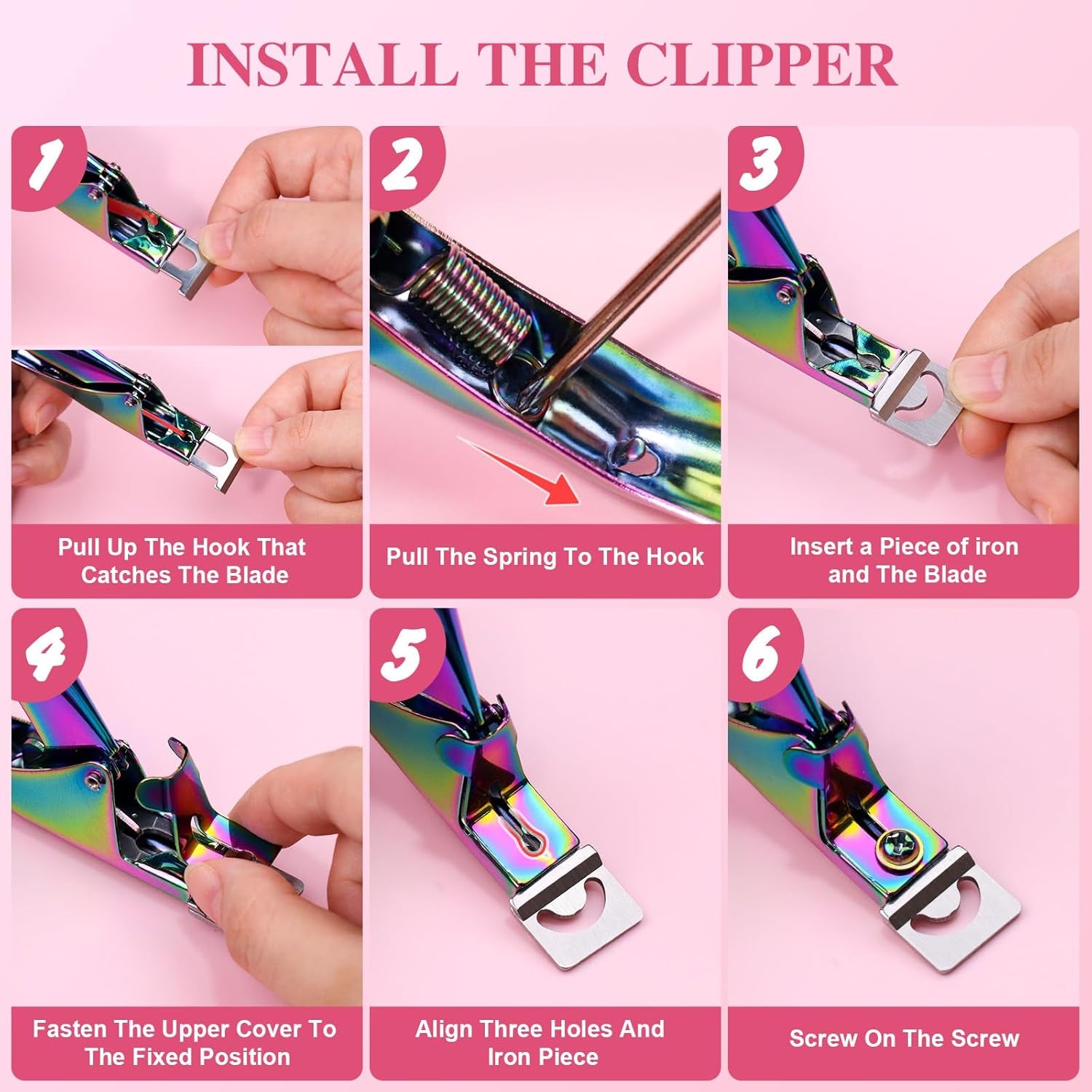 INSTALL THE CLIPPER

1

Pull Up The Hook That Catches The Blade

2

Pull The Spring To The Hook

3

Insert a Piece of iron and The Blade

4

Fasten The Upper Cover To The Fixed Position

5

Align Three Holes And Iron Piece

6

Screw On The Screw