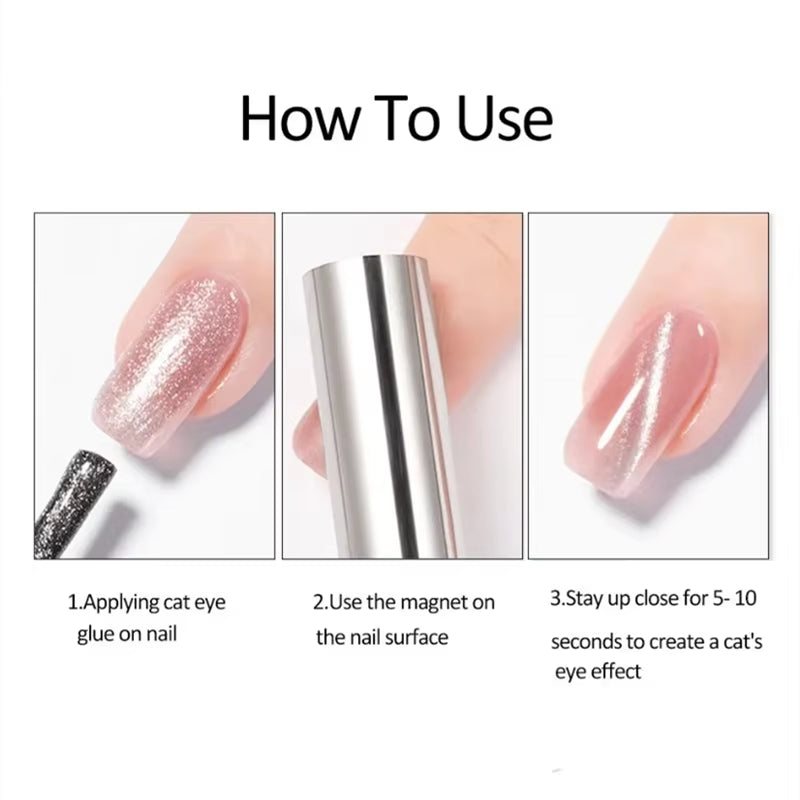 How To Use

1.Applying cat eye glue on nail

2.Use the magnet on the nail surface

3.Stay up close for 5- 10 seconds to create a cat's eye effect